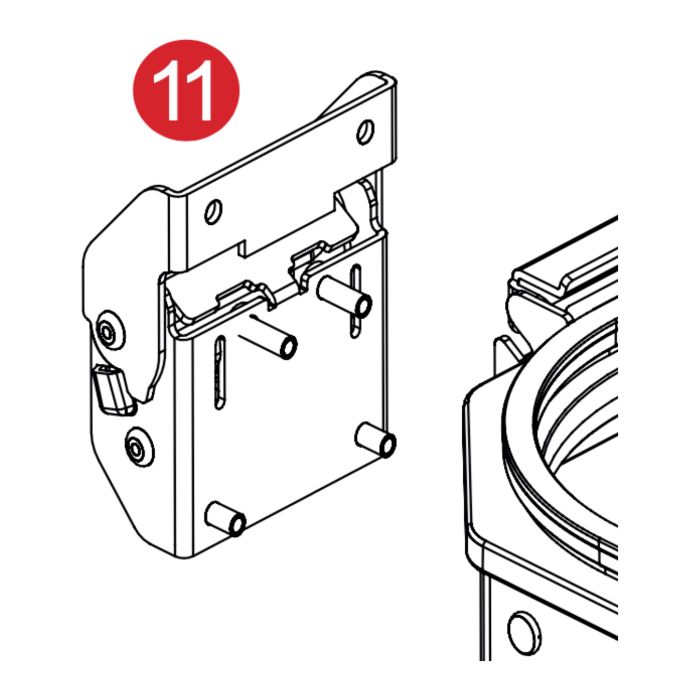 11