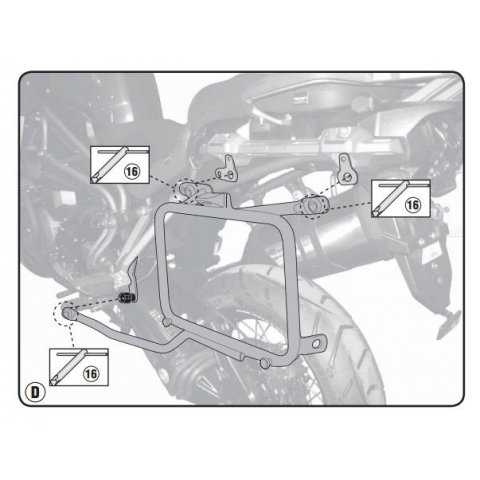 16

16

16

D